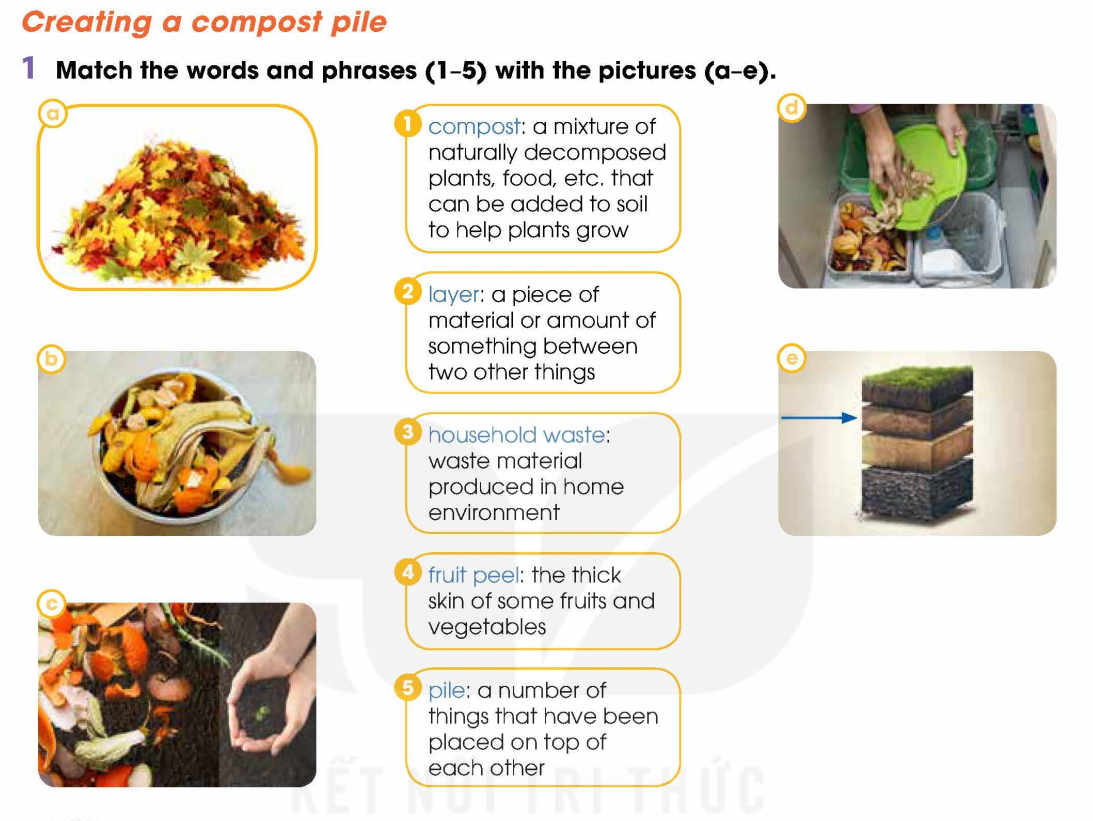 Creating a compost pile

1 Match the words and phrases (1–5) with the pictures (a–e).

a

b

c

1 compost: a mixture of naturally decomposed plants, food, etc. that can be added to soil to help plants grow

2 layer: a piece of material or amount of something between two other things

3 household waste: waste material produced in home environment

4 fruit peel: the thick skin of some fruits and vegetables

5 pile: a number of things that have been placed on top of each other

d

e

KẾT NỐI TRI THỨC